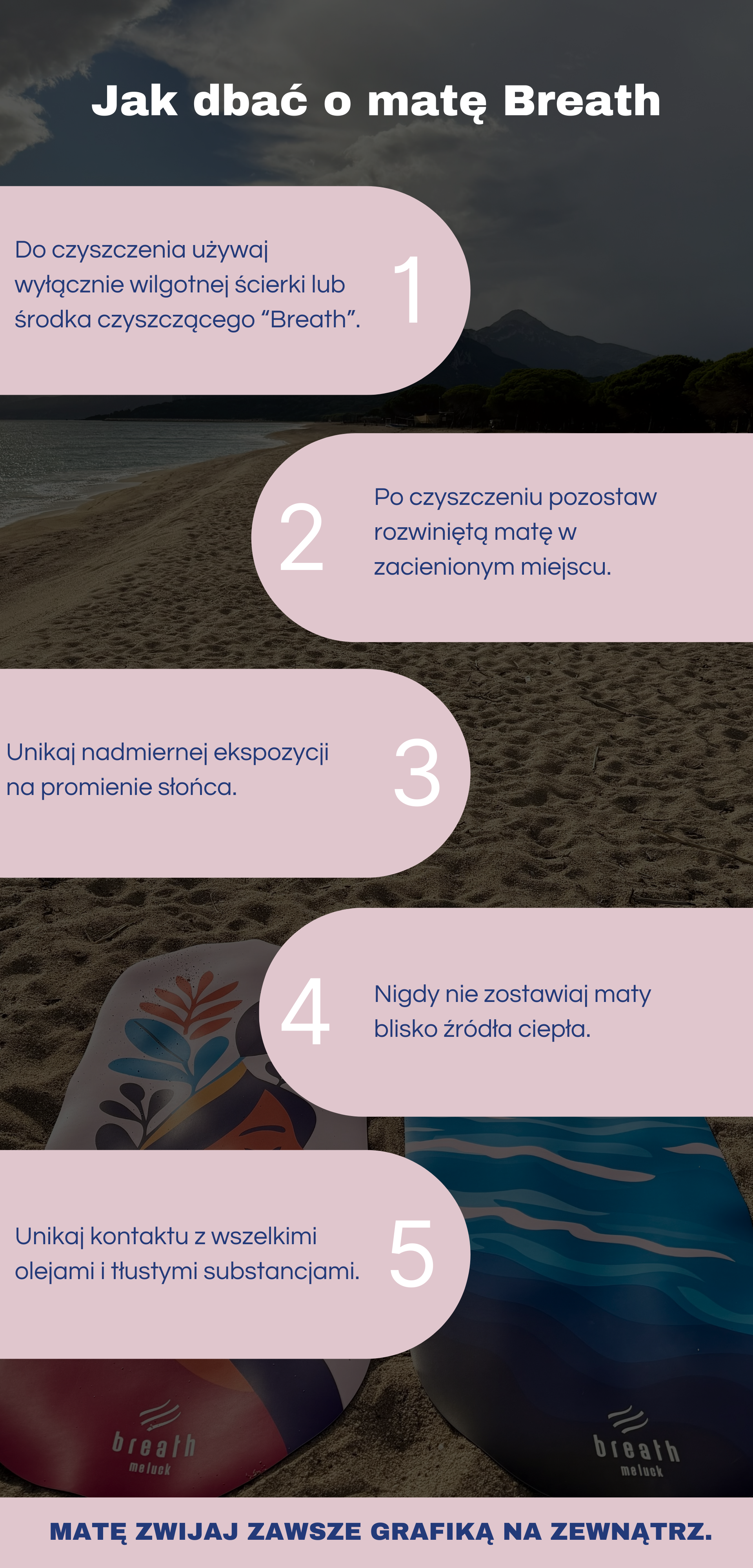 Jak dbać o matę Breath

Do czyszczenia używaj wyłącznie wilgotnej ścierki lub środka czyszczącego “Breath”.

1

2

Po czyszczeniu pozostaw rozwiniętą matę w zacienionym miejscu.

Unikaj nadmiernej ekspozycji na promienie słońca.

3

4

Nigdy nie zostawiaj maty blisko źródła ciepła.

Unikaj kontaktu z wszelkimi olejami i tłustymi substancjami.

5

breath meluck

breath meluck

MATĘ ZWIJAJ ZAWSZE GRAFIKĄ NA ZEWNĄTRZ.